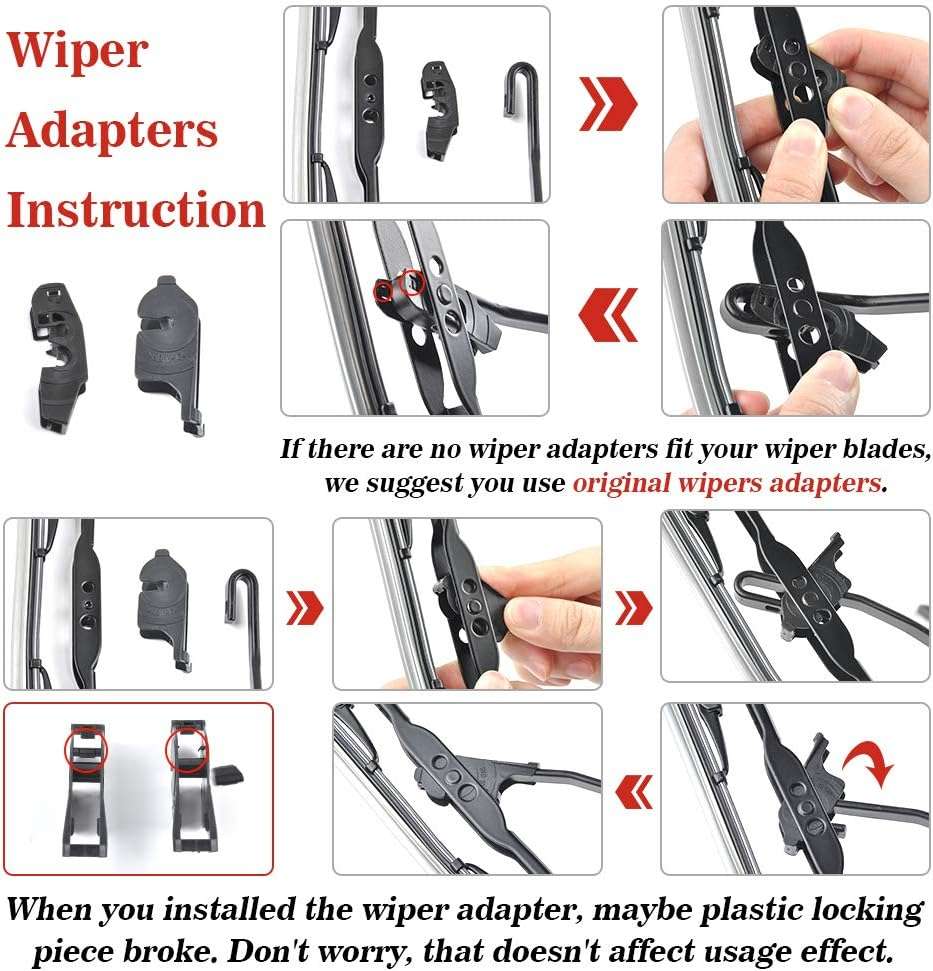 Wiper Adapters Instruction

If there are no wiper adapters fit your wiper blades, we suggest you use original wipers adapters.

When you installed the wiper adapter, maybe plastic locking piece broke. Don't worry, that doesn't affect usage effect.