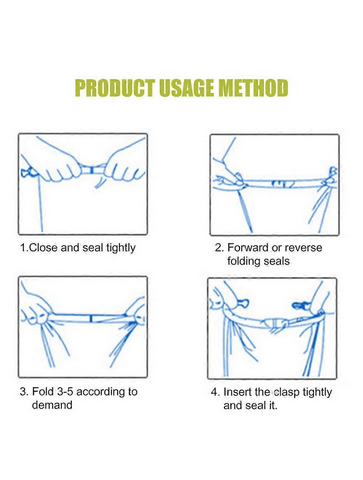 PRODUCT USAGE METHOD

1.Close and seal tightly

2. Forward or reverse folding seals

3. Fold 3-5 according to demand

4. Insert the clasp tightly and seal it.