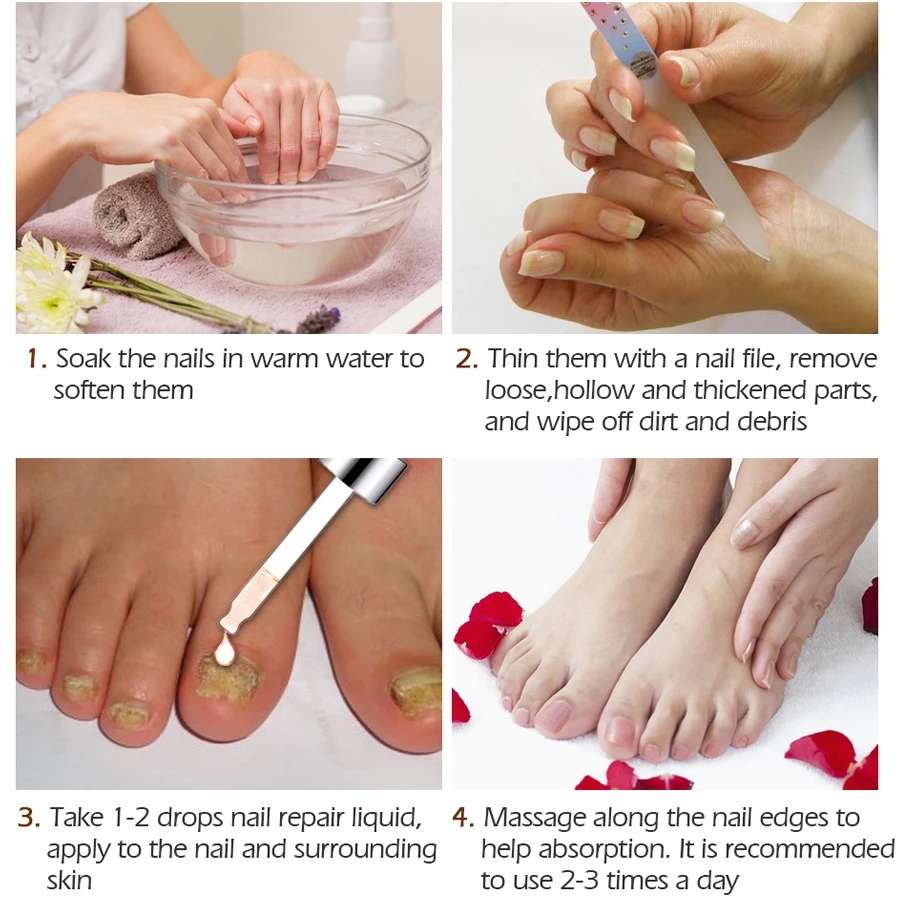 1. Soak the nails in warm water to soften them

2. Thin them with a nail file, remove loose,hollow and thickened parts, and wipe off dirt and debris

3. Take 1-2 drops nail repair liquid, apply to the nail and surrounding skin

4. Massage along the nail edges to help absorption. It is recommended to use 2-3 times a day