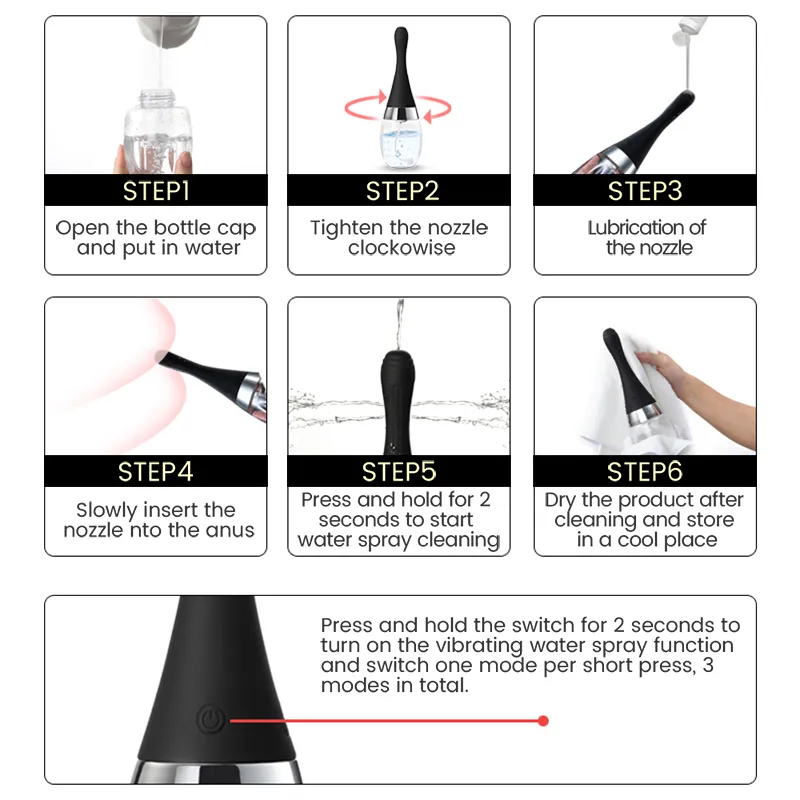 STEP1

Open the bottle cap and put in water

STEP2

Tighten the nozzle clockowise

STEP3

Lubrication of the nozzle

STEP4

Slowly insert the nozzle nto the anus

STEP5

Press and hold for 2 seconds to start water spray cleaning

STEP6

Dry the product after cleaning and store in a cool place

Press and hold the switch for 2 seconds to turn on the vibrating water spray function and switch one mode per short press, 3 modes in total.